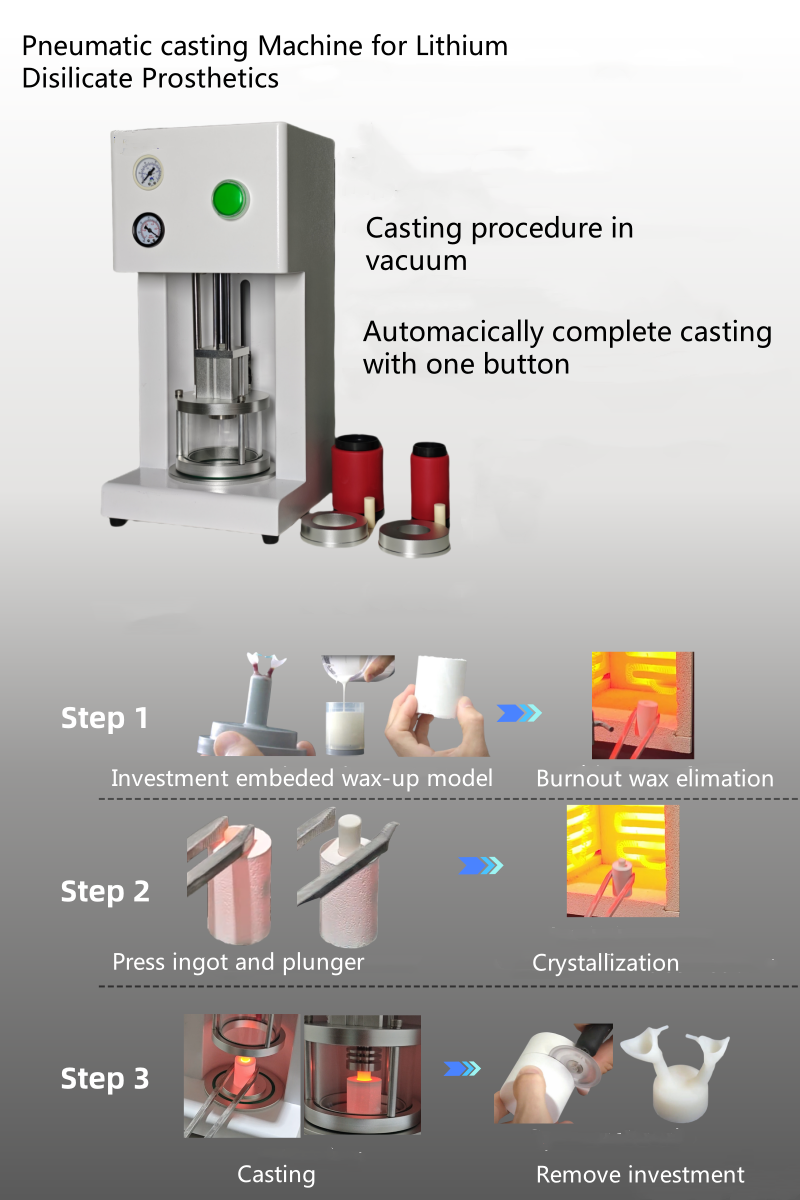 Pneumatic casting Machine for Lithium Disilicate Prosthetics

Casting procedure in vacuum

Automacically complete casting with one button

Step 1

Investment embeded wax-up model

Burnout wax elimation

Step 2

Press ingot and plunger

Crystallization

Step 3

Casting

Remove investment